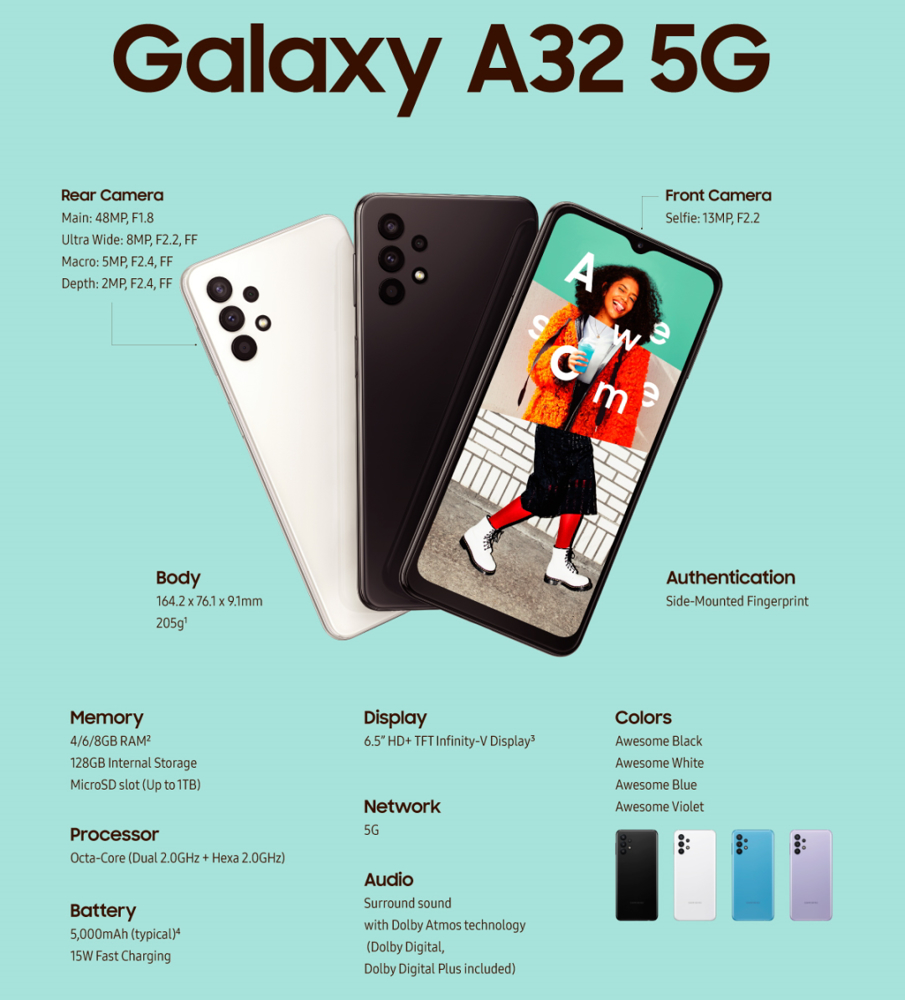 Galaxy A32 5G

Rear Camera
Main: 48MP, F1.8
Ultra Wide: 8MP, F2.2, FF
Macro: 5MP, F2.4, FF
Depth: 2MP, F2.4, FF

Front Camera
Selfie: 13MP, F2.2

Awesome

Body
164.2 x 76.1 x 9.1mm
205g$^1$

Authentication
Side-Mounted Fingerprint

Memory
4/6/8GB RAM$^2$
128GB Internal Storage
MicroSD slot (Up to 1TB)

Processor
Octa-Core (Dual 2.0GHz + Hexa 2.0GHz)

Battery
5,000mAh (typical)$^4$
15W Fast Charging

Display
6.5" HD+ TFT Infinity-V Display$^3$

Network
5G

Audio
Surround sound
with Dolby Atmos technology
(Dolby Digital,
Dolby Digital Plus included)

Colors
Awesome Black
Awesome White
Awesome Blue
Awesome Violet